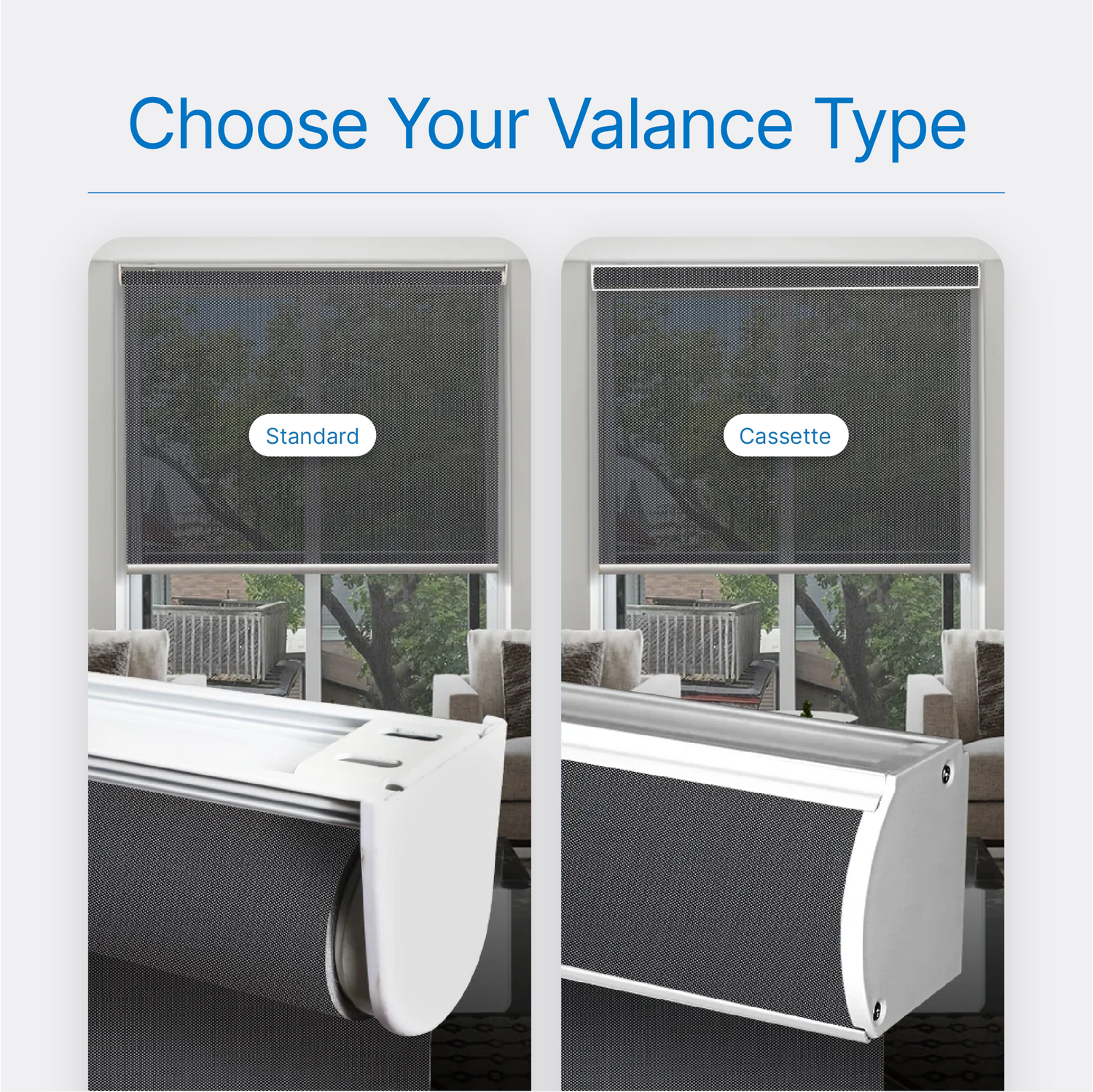 Choose Your Valance Type

Standard

Cassette