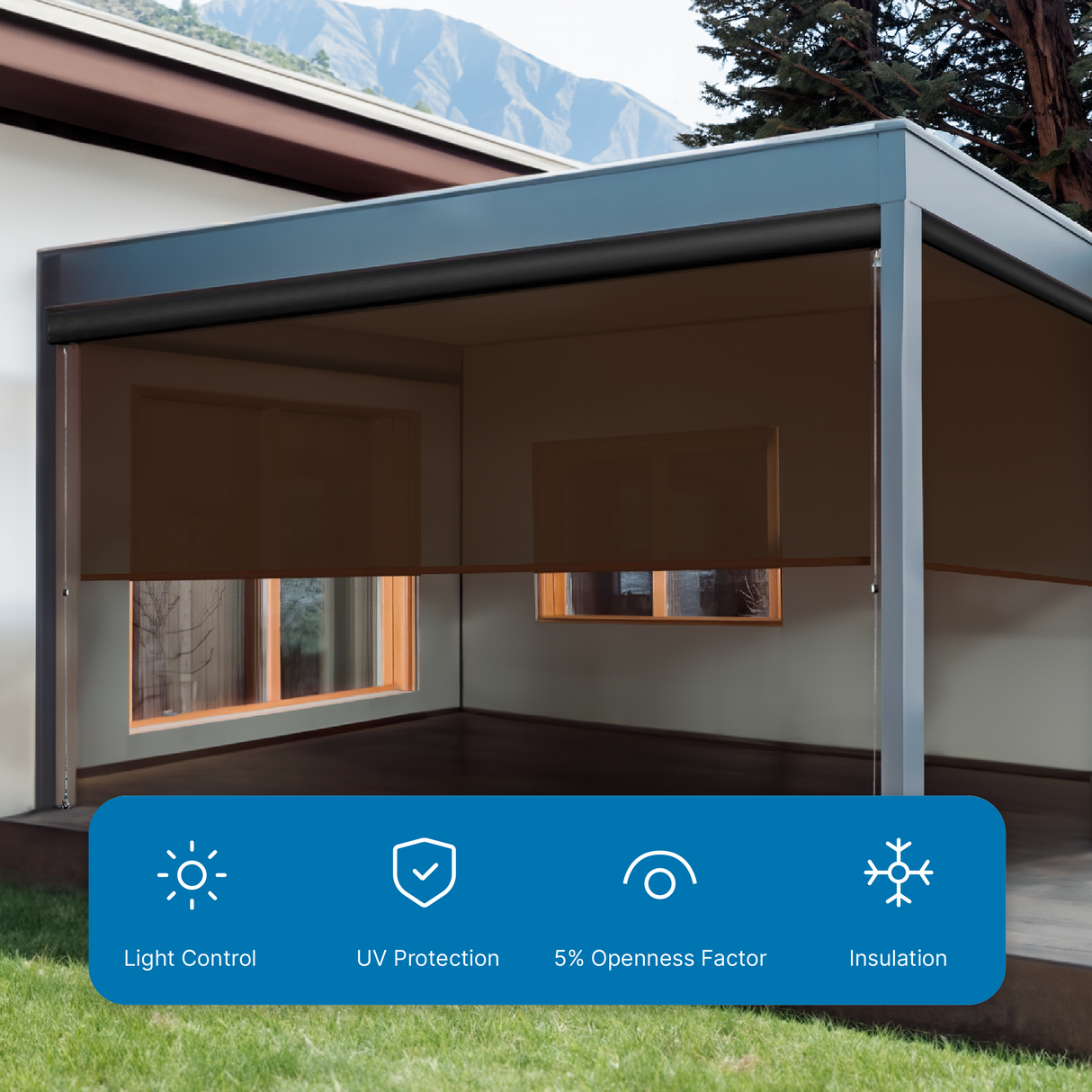 Light Control

UV Protection

5% Openness Factor

Insulation