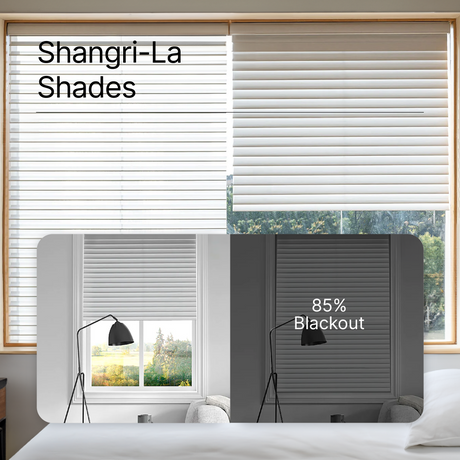 Shangri-La Shades

85% Blackout