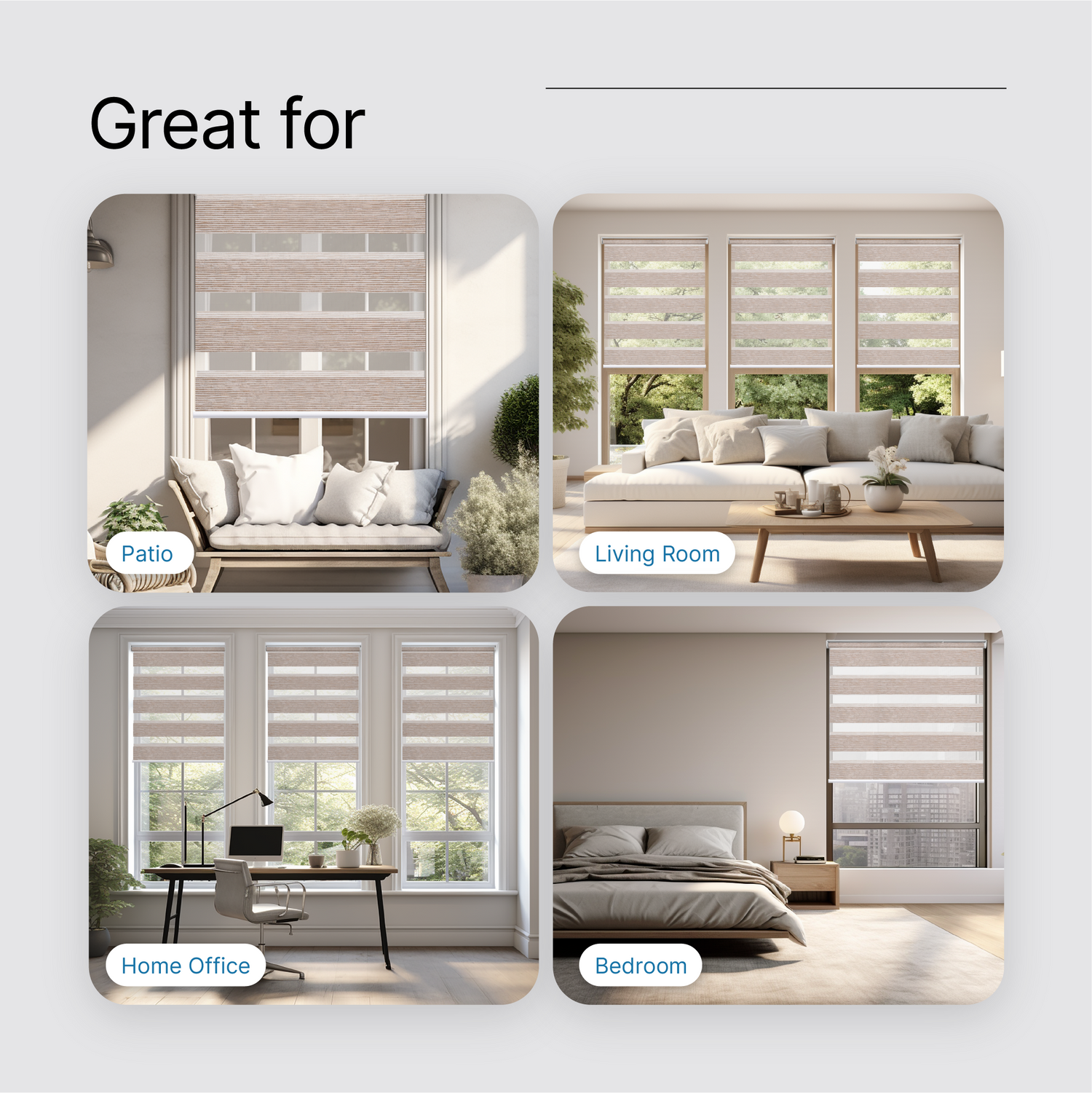 Great for

Patio

Living Room

Home Office

Bedroom