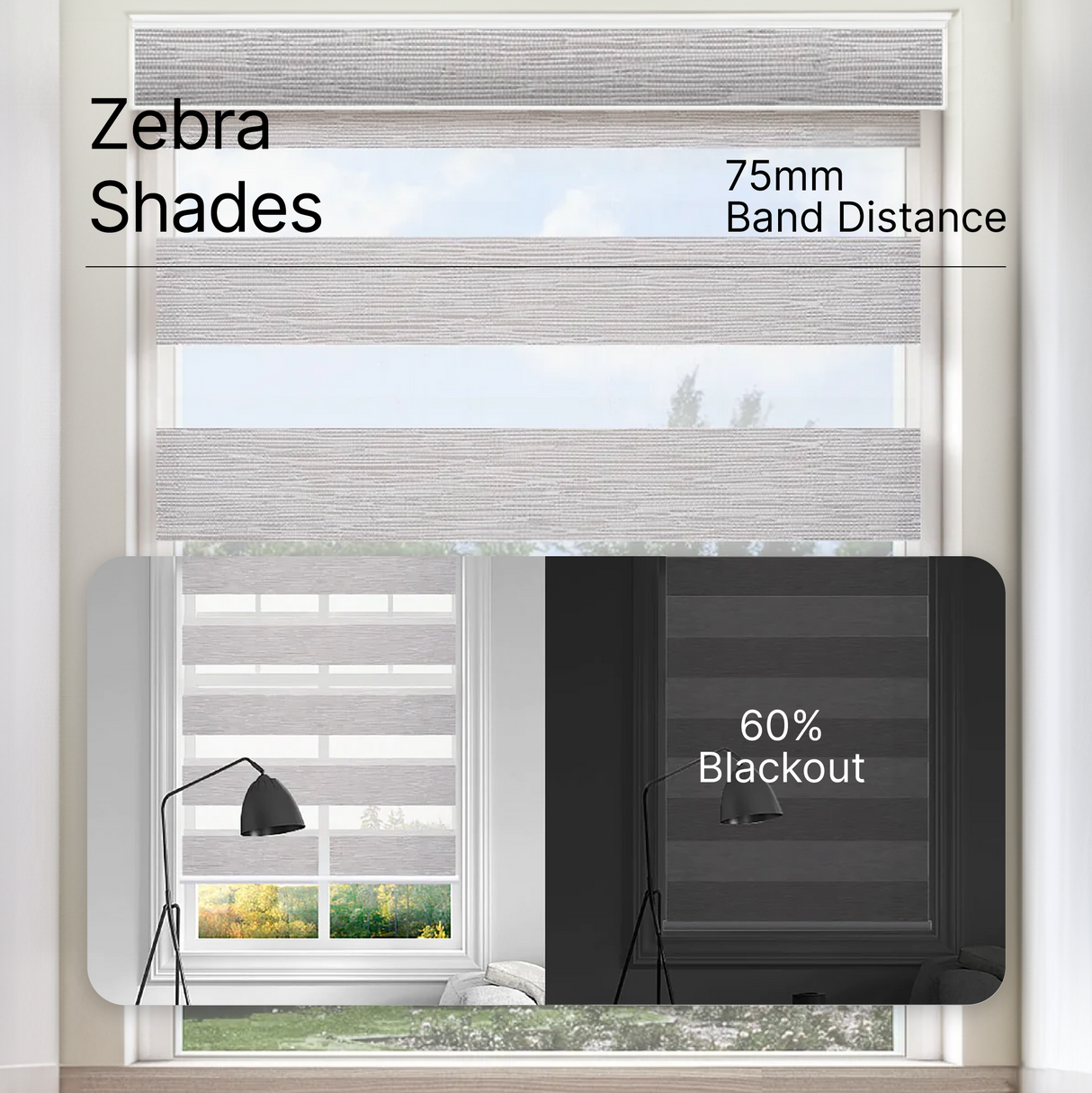 Zebra Shades

75mm Band Distance

60% Blackout