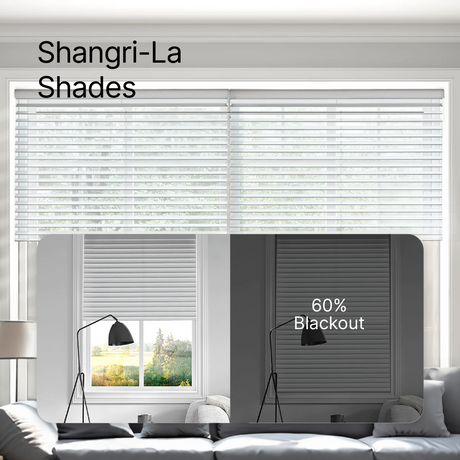 Shangri-La Shades

60% Blackout