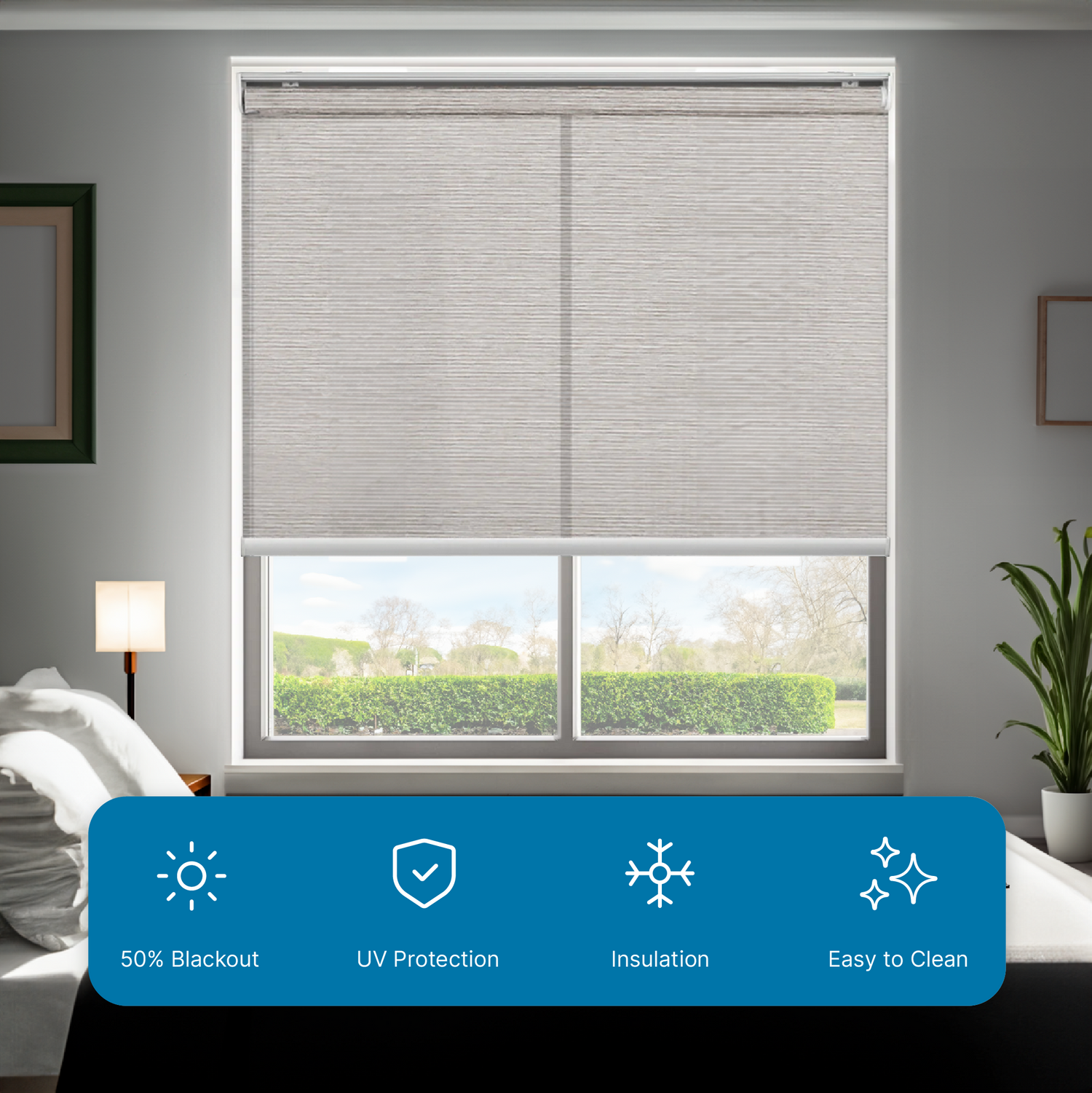 50% Blackout

UV Protection

Insulation

Easy to Clean