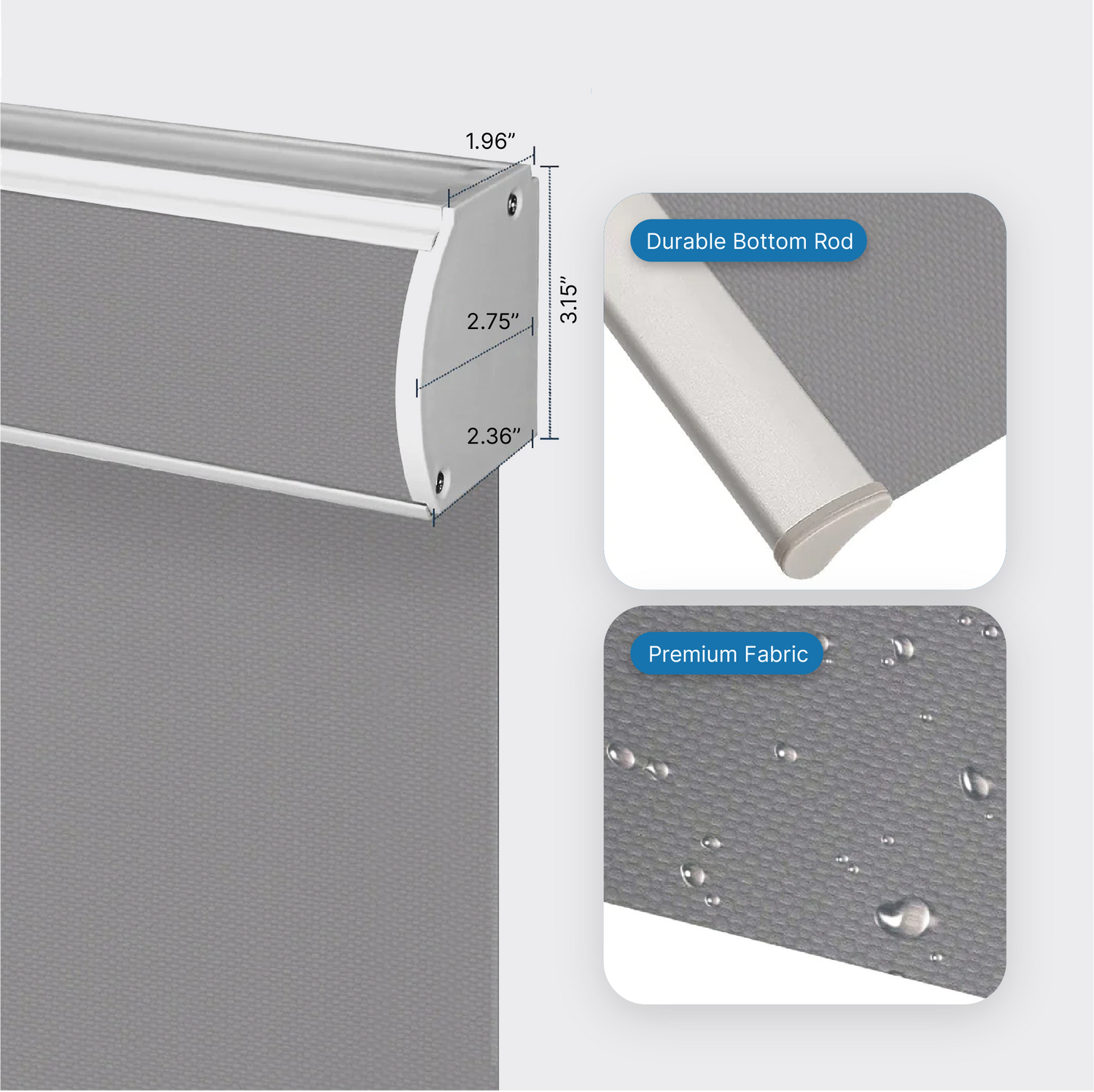 1.96”

3.15”

2.75”

2.36”

Durable Bottom Rod

Premium Fabric