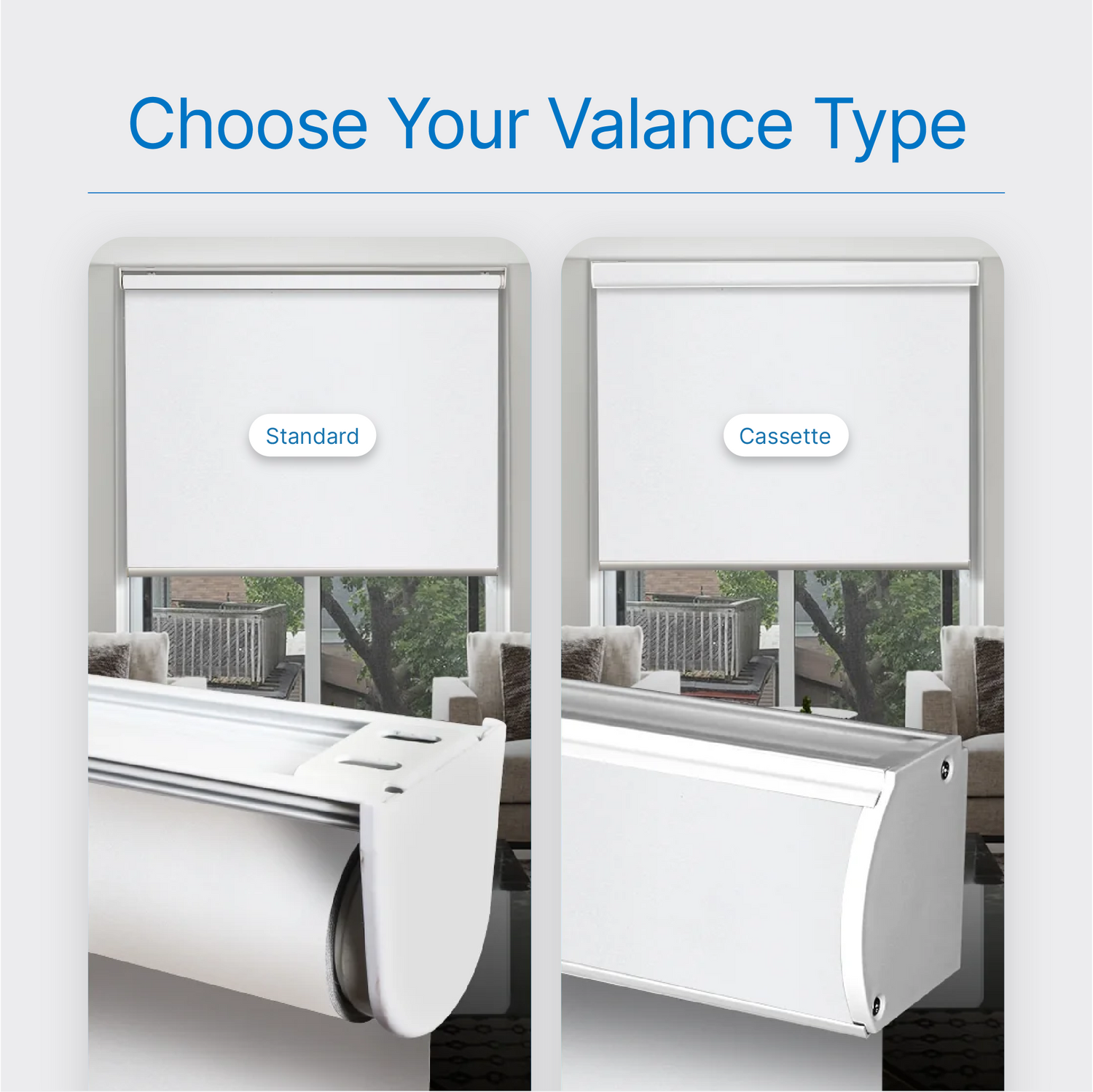 Choose Your Valance Type

Standard

Cassette