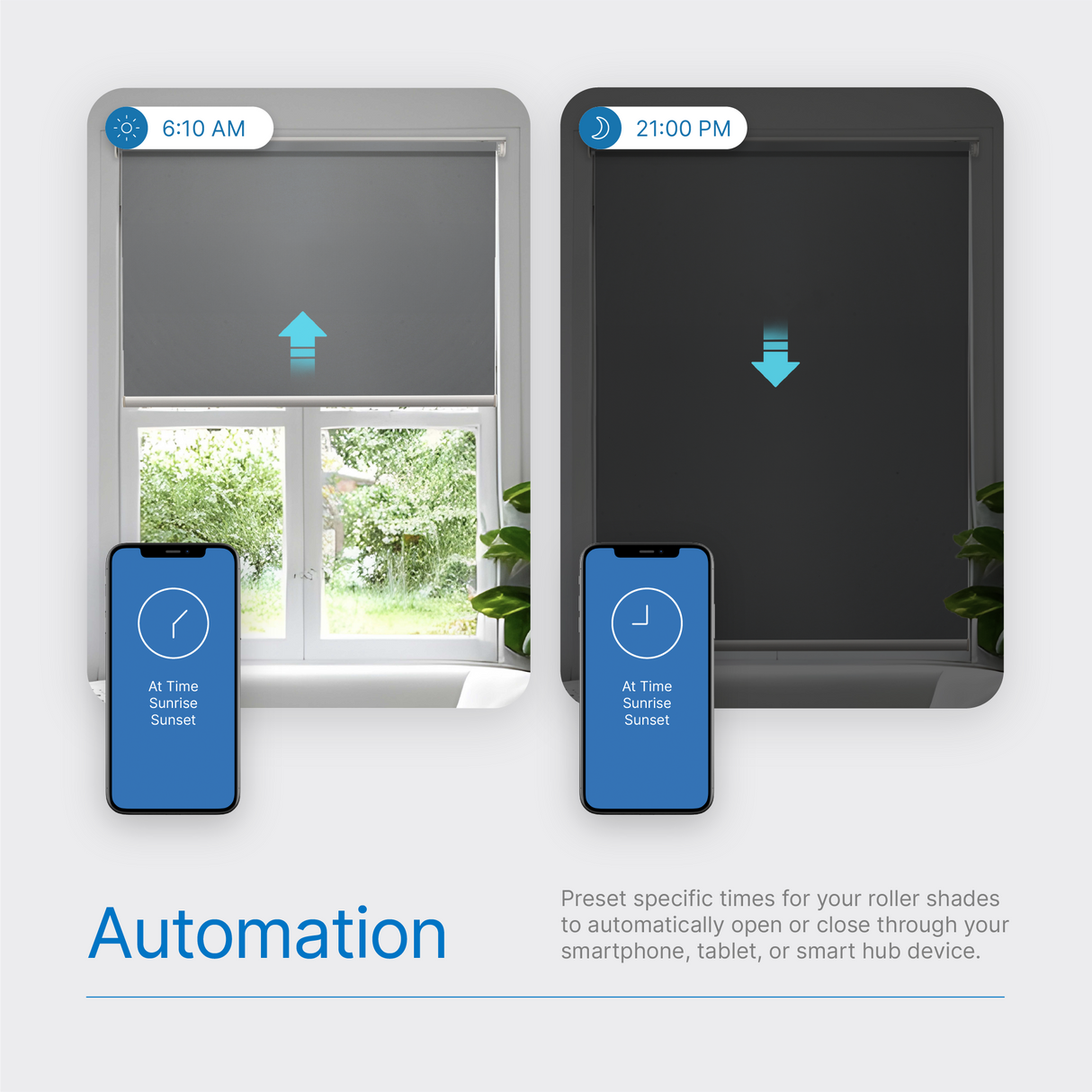 6:10 AM

At Time
Sunrise
Sunset

21:00 PM

At Time
Sunrise
Sunset

Automation

Preset specific times for your roller shades to automatically open or close through your smartphone, tablet, or smart hub device.