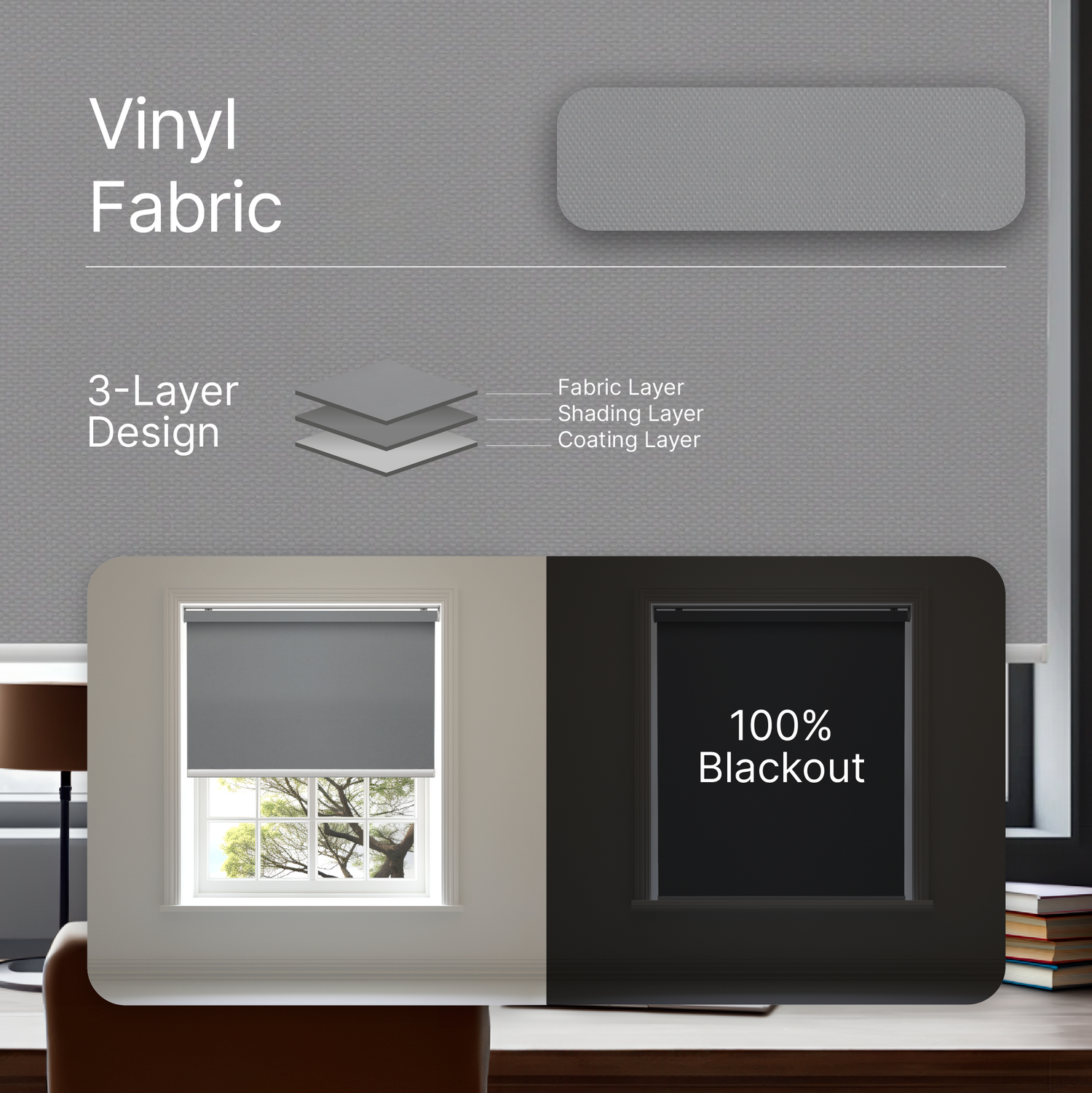 Vinyl
Fabric

3-Layer
Design

Fabric Layer
Shading Layer
Coating Layer

100%
Blackout