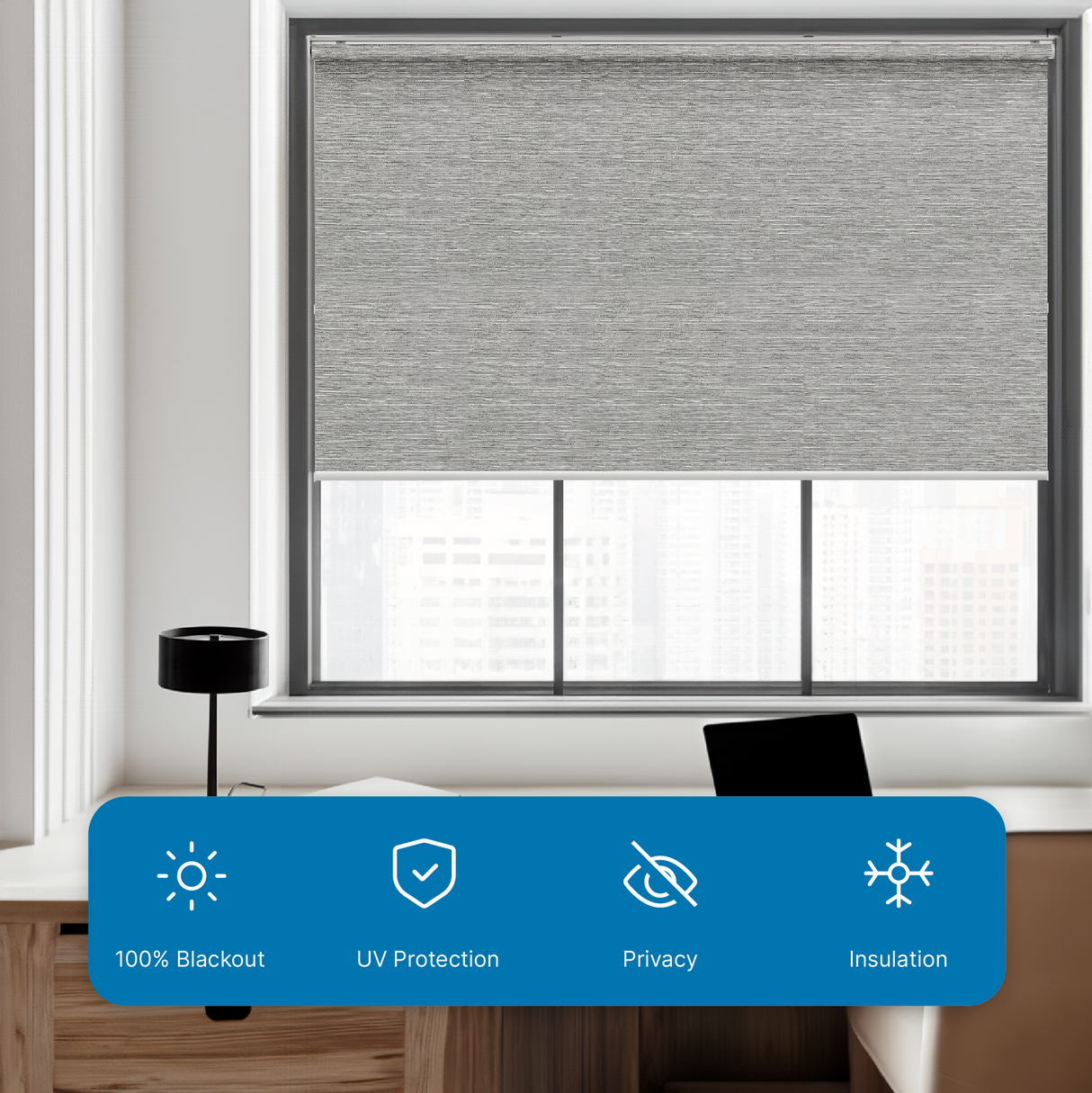 100% Blackout

UV Protection

Privacy

Insulation