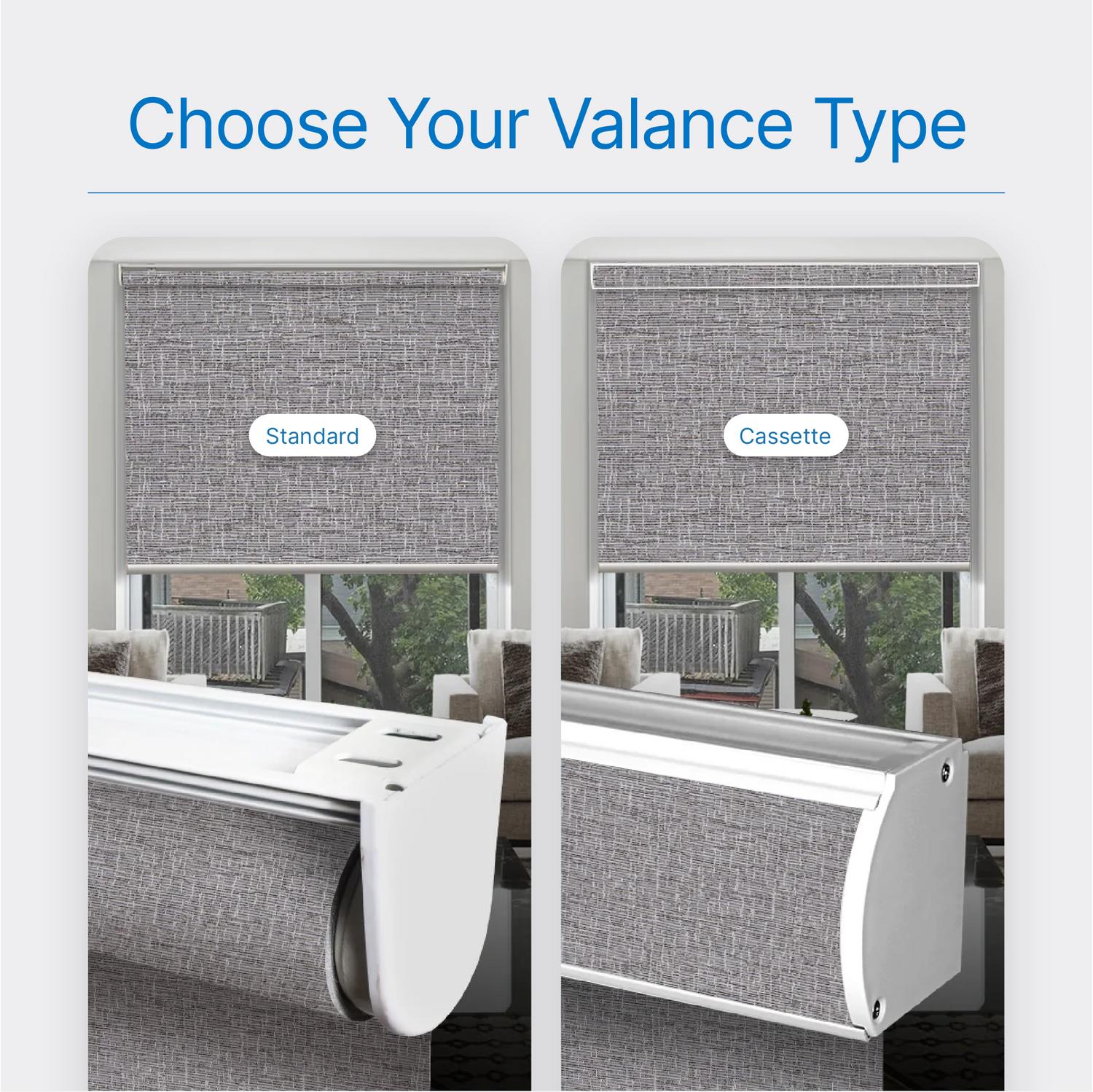 Choose Your Valance Type

Standard

Cassette