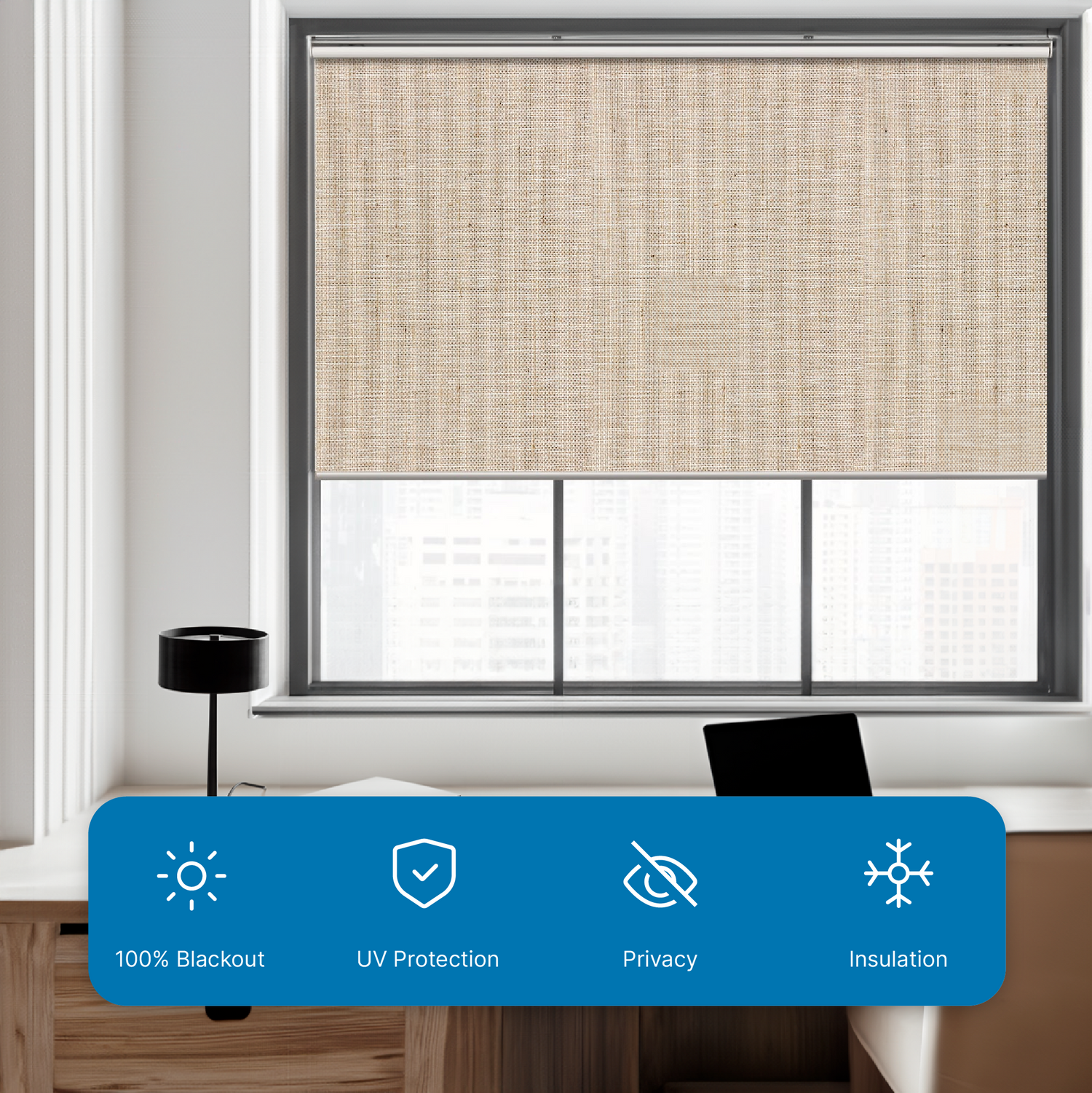 100% Blackout

UV Protection

Privacy

Insulation