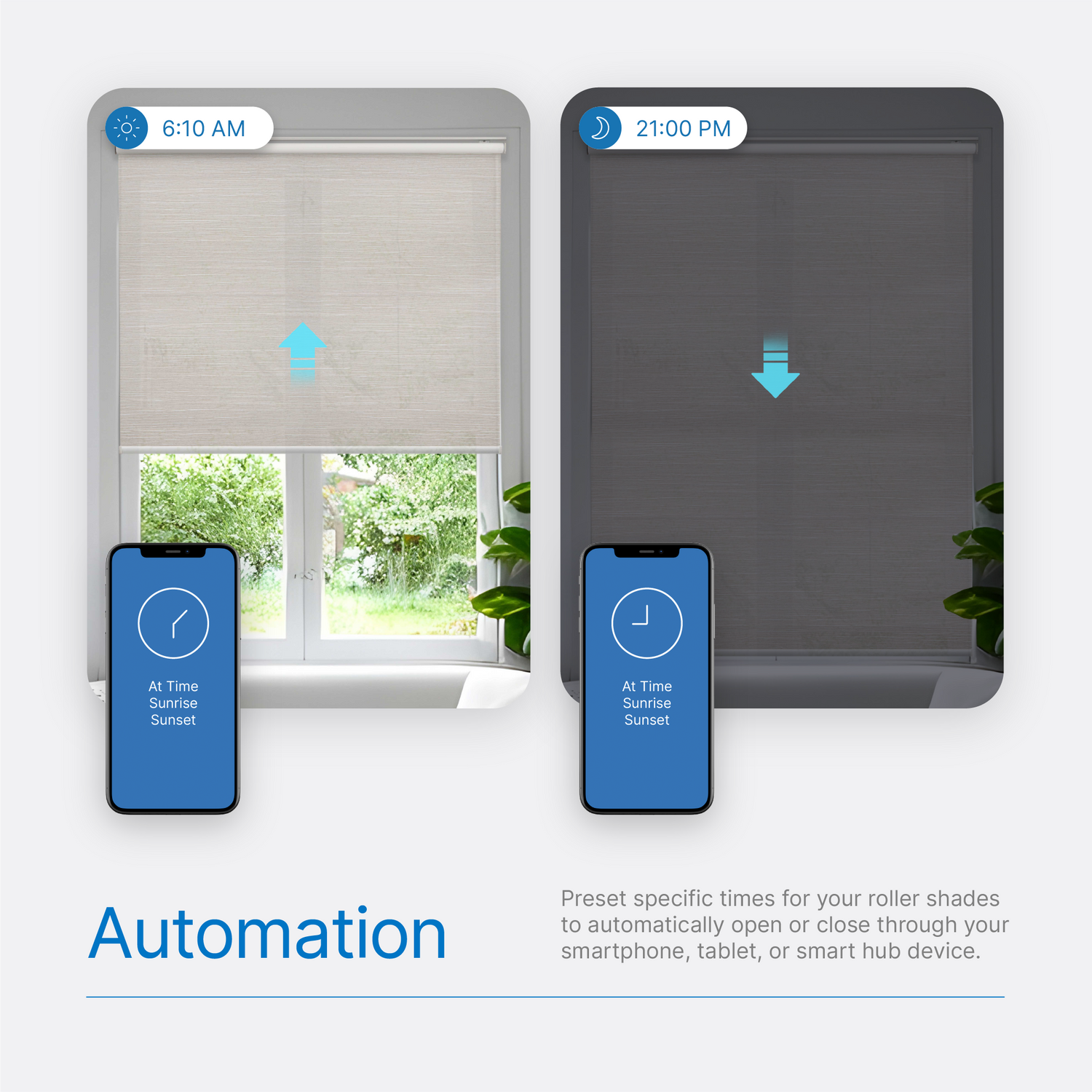 6:10 AM

At Time
Sunrise
Sunset

21:00 PM

At Time
Sunrise
Sunset

Automation

Preset specific times for your roller shades to automatically open or close through your smartphone, tablet, or smart hub device.