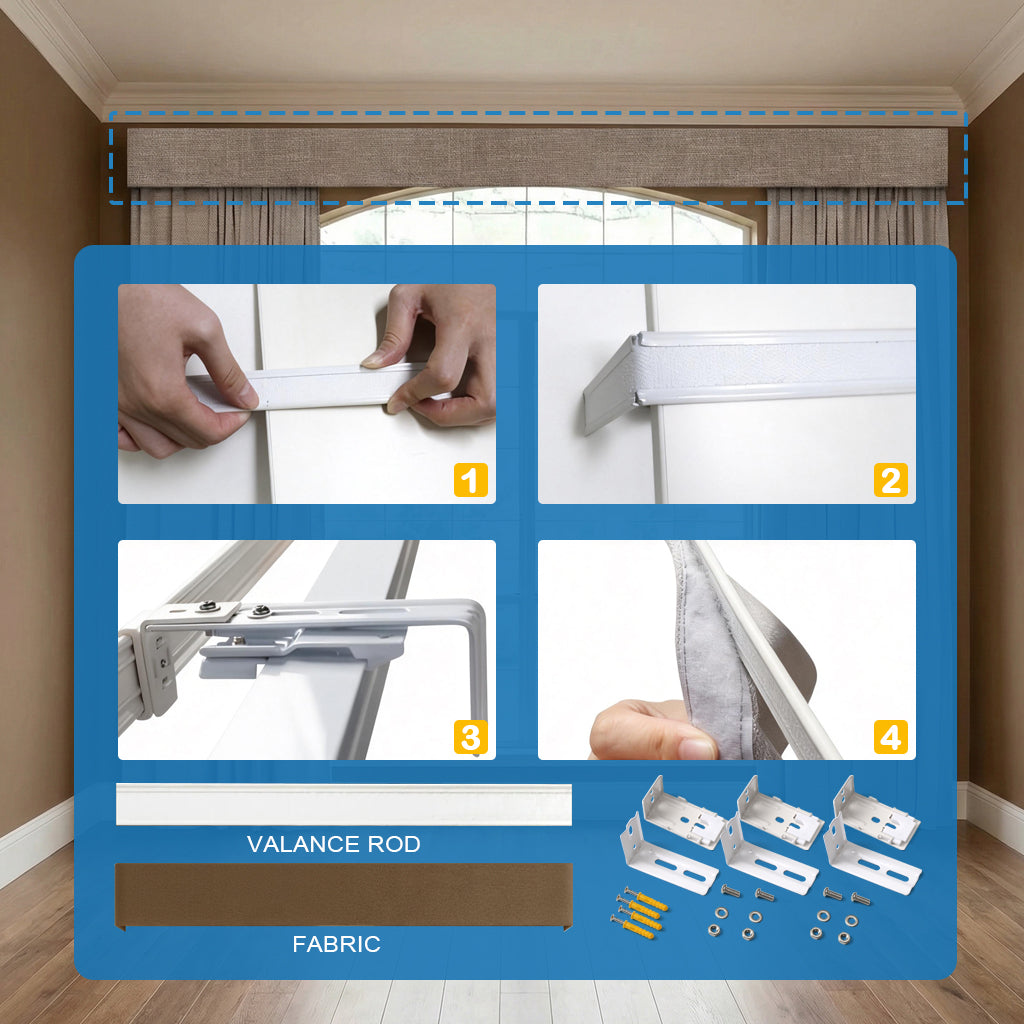 1

2

3

4

VALANCE ROD

FABRIC