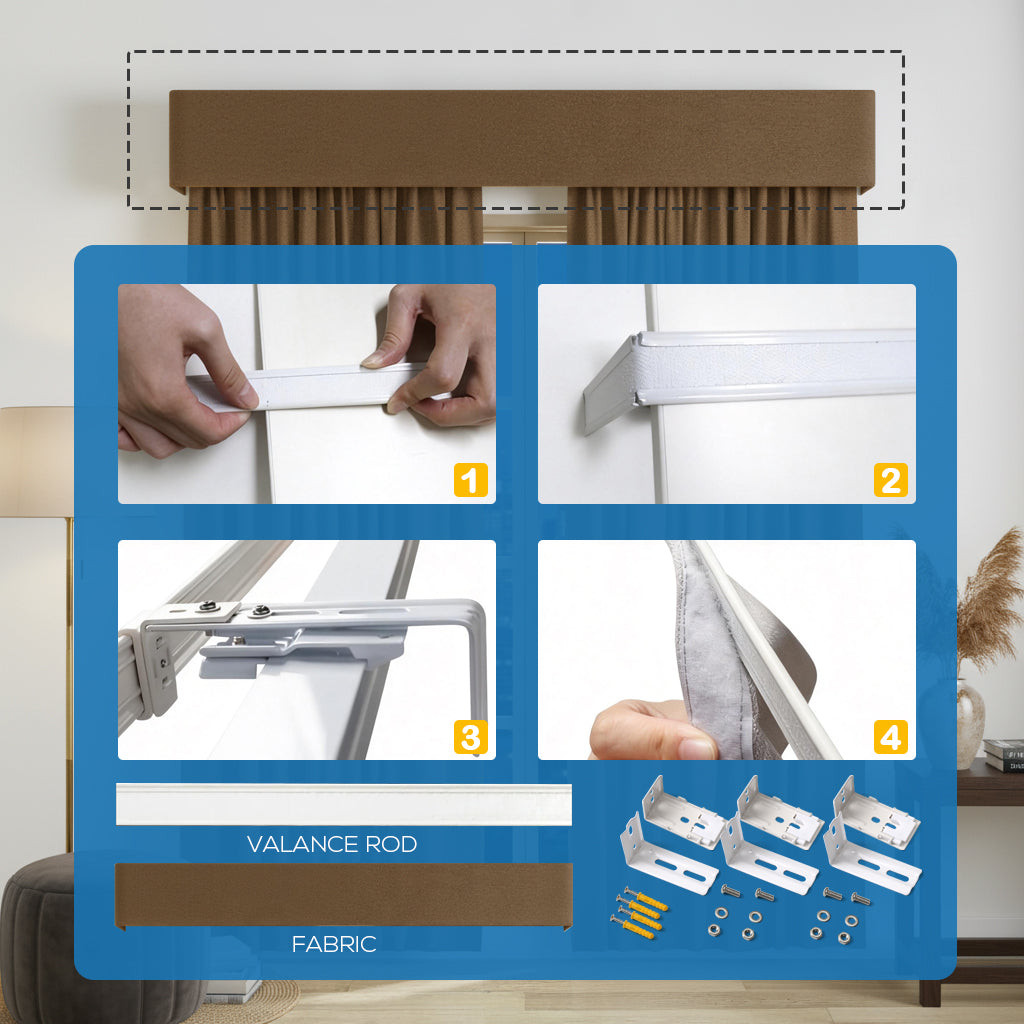 1

2

3

4

VALANCE ROD

FABRIC