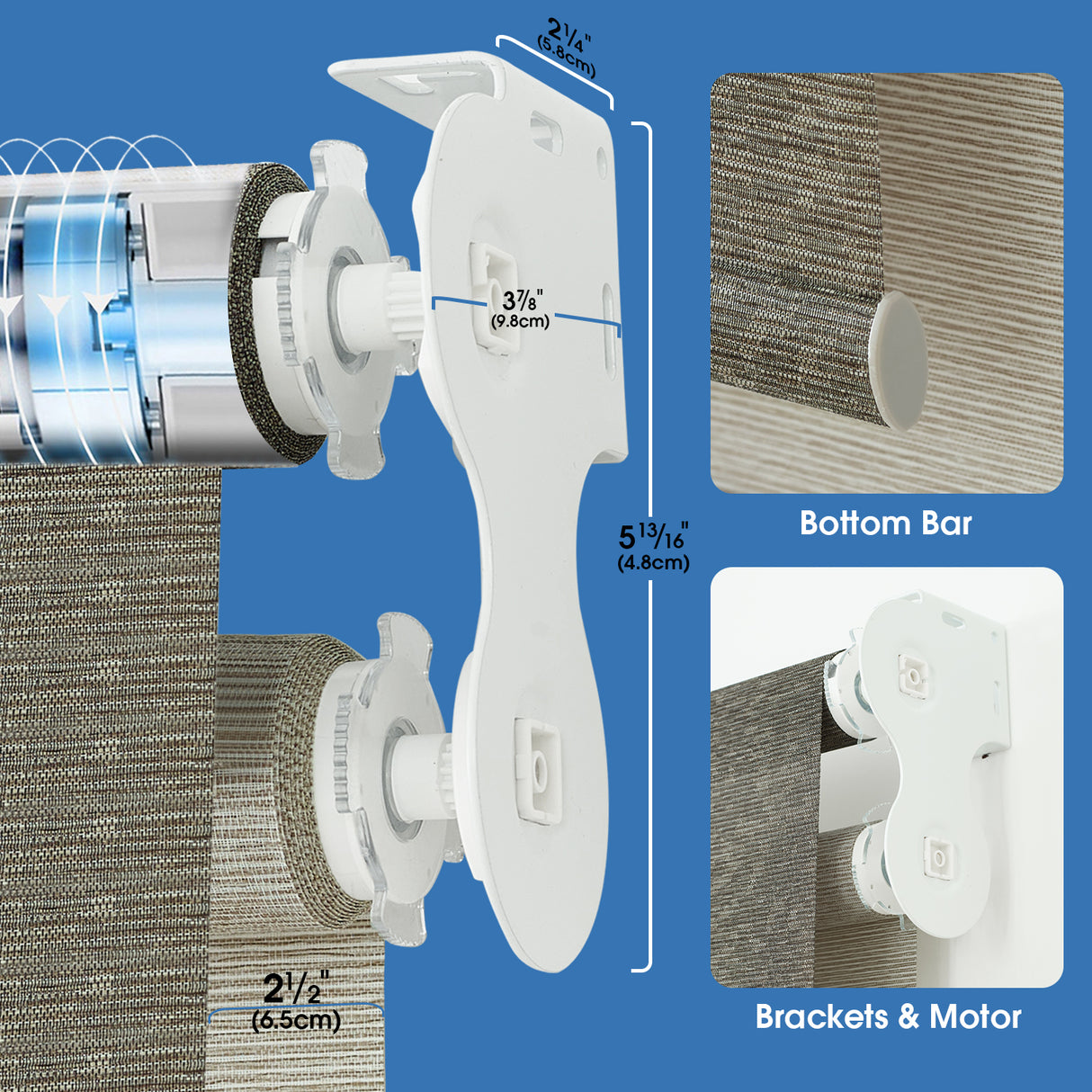 $2\frac{1}{4}$"
(5.8cm)

$3\frac{7}{8}$"
(9.8cm)

$5\frac{13}{16}$"
(4.8cm)

$2\frac{1}{2}$"
(6.5cm)

Bottom Bar

Brackets & Motor