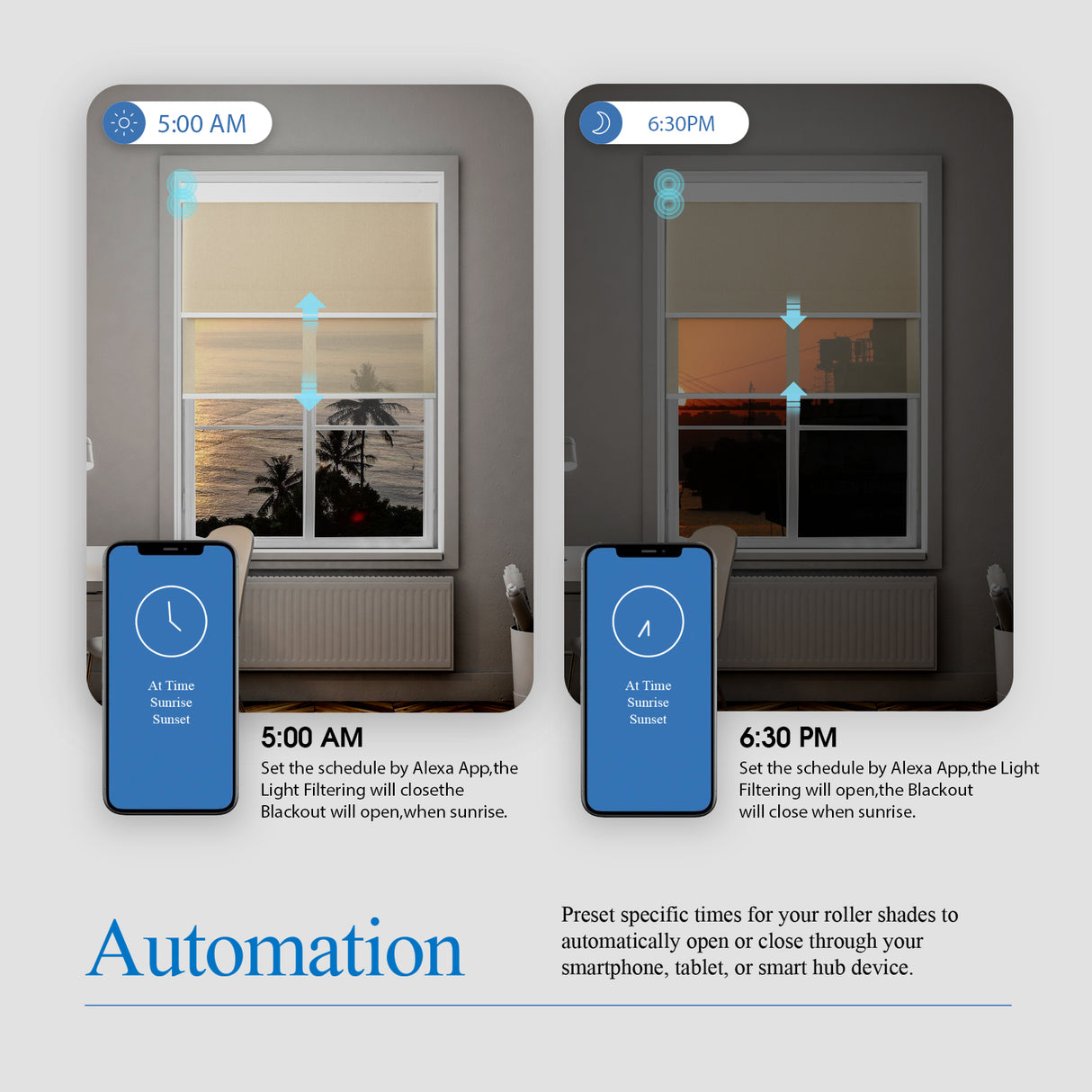 5:00 AM

At Time
Sunrise
Sunset

5:00 AM
Set the schedule by Alexa App,the Light Filtering will closethe Blackout will open,when sunrise.

6:30PM

At Time
Sunrise
Sunset

6:30 PM
Set the schedule by Alexa App,the Light Filtering will open,the Blackout will close when sunrise.

Automation

Preset specific times for your roller shades to automatically open or close through your smartphone, tablet, or smart hub device.